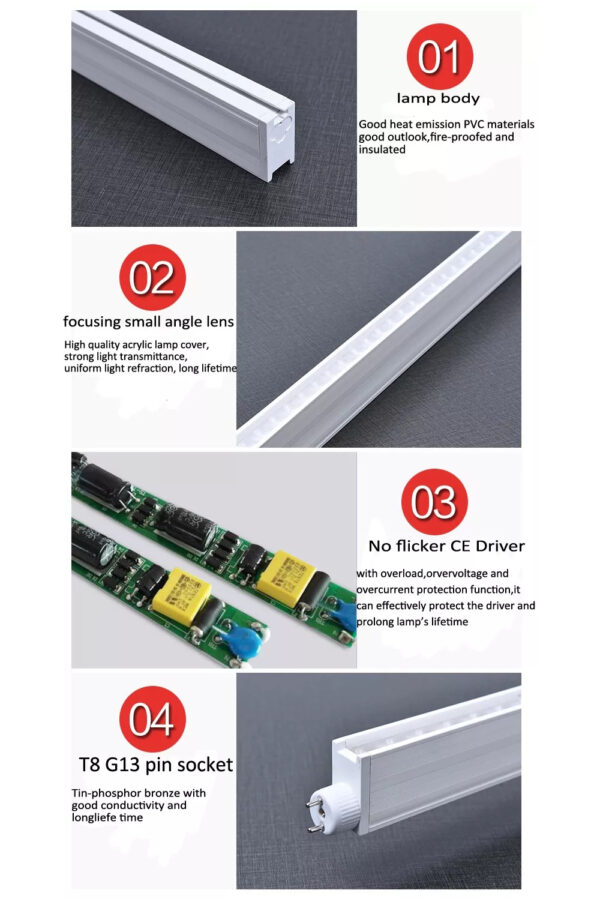 01

lamp body

Good heat emission PVC materials good outlook,fire-proofed and insulated

02

focusing small angle lens

High quality acrylic lamp cover, strong light transmittance, uniform light refraction, long lifetime

03

No flicker CE Driver

with overload,orvervoltage and overcurrent protection function,it can effectively protect the driver and prolong lamp's lifetime

04

T8 G13 pin socket

Tin-phosphor bronze with good conductivity and longliefe time